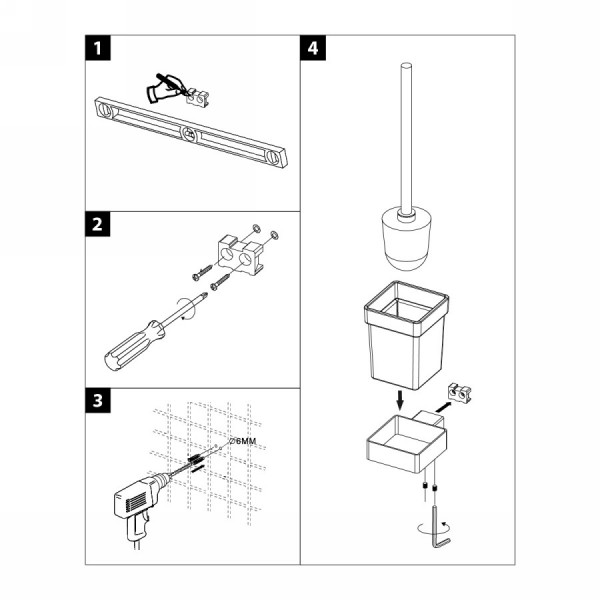 1

2

3

∅6MM

4